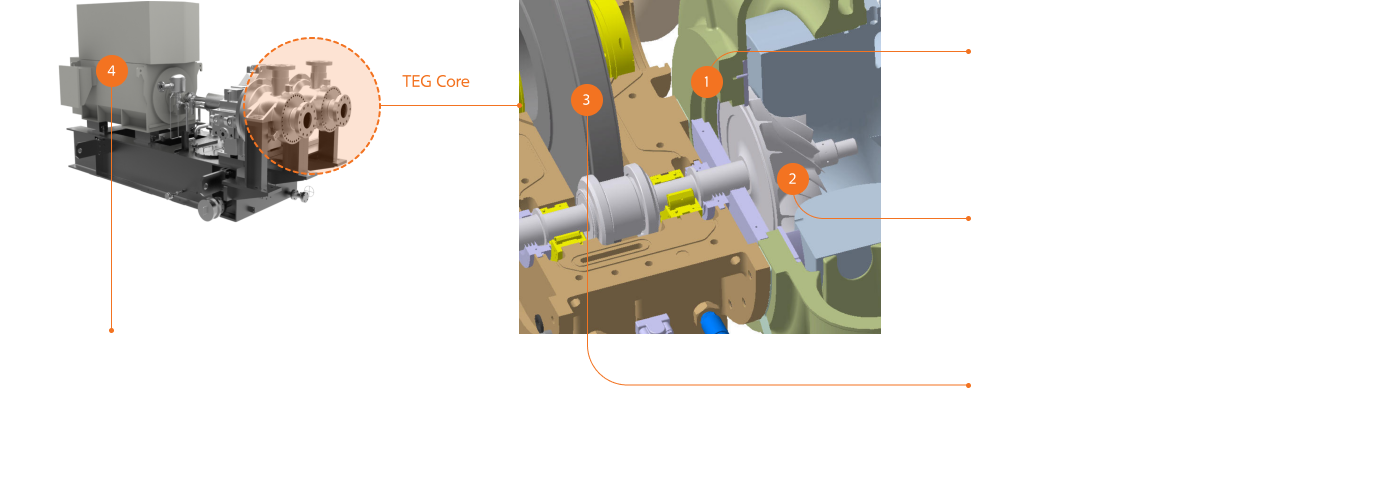 4

TEG Core

3

1

2